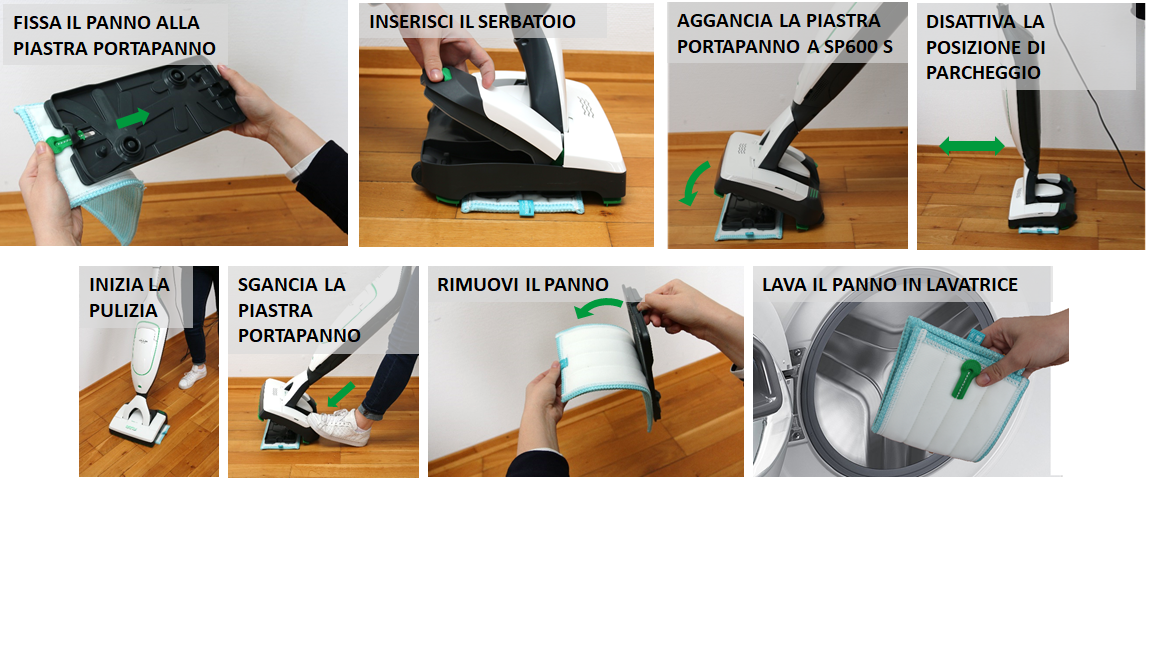 FISSA IL PANNO ALLA PIASTRA PORTAPANNO

INSERISCI IL SERBATOIO

AGGANCIA LA PIASTRA PORTAPANNO A SP600 S

DISATTIVA LA POSIZIONE DI PARCHEGGIO

INIZIA LA PULIZIA

SGANCIA LA PIASTRA PORTAPANNO

RIMUOVI IL PANNO

LAVA IL PANNO IN LAVATRICE