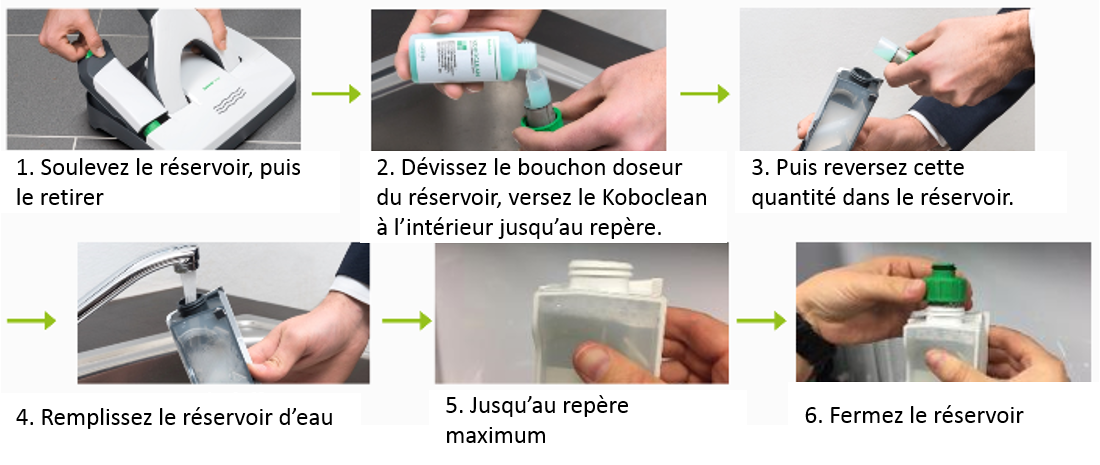 1. Soulevez le réservoir, puis le retirer

2. Dévissez le bouchon doseur du réservoir, versez le Koboclean à l'intérieur jusqu'au repère.

3. Puis reversez cette quantité dans le réservoir.

4. Remplissez le réservoir d'eau

5. Jusqu'au repère maximum

6. Fermez le réservoir